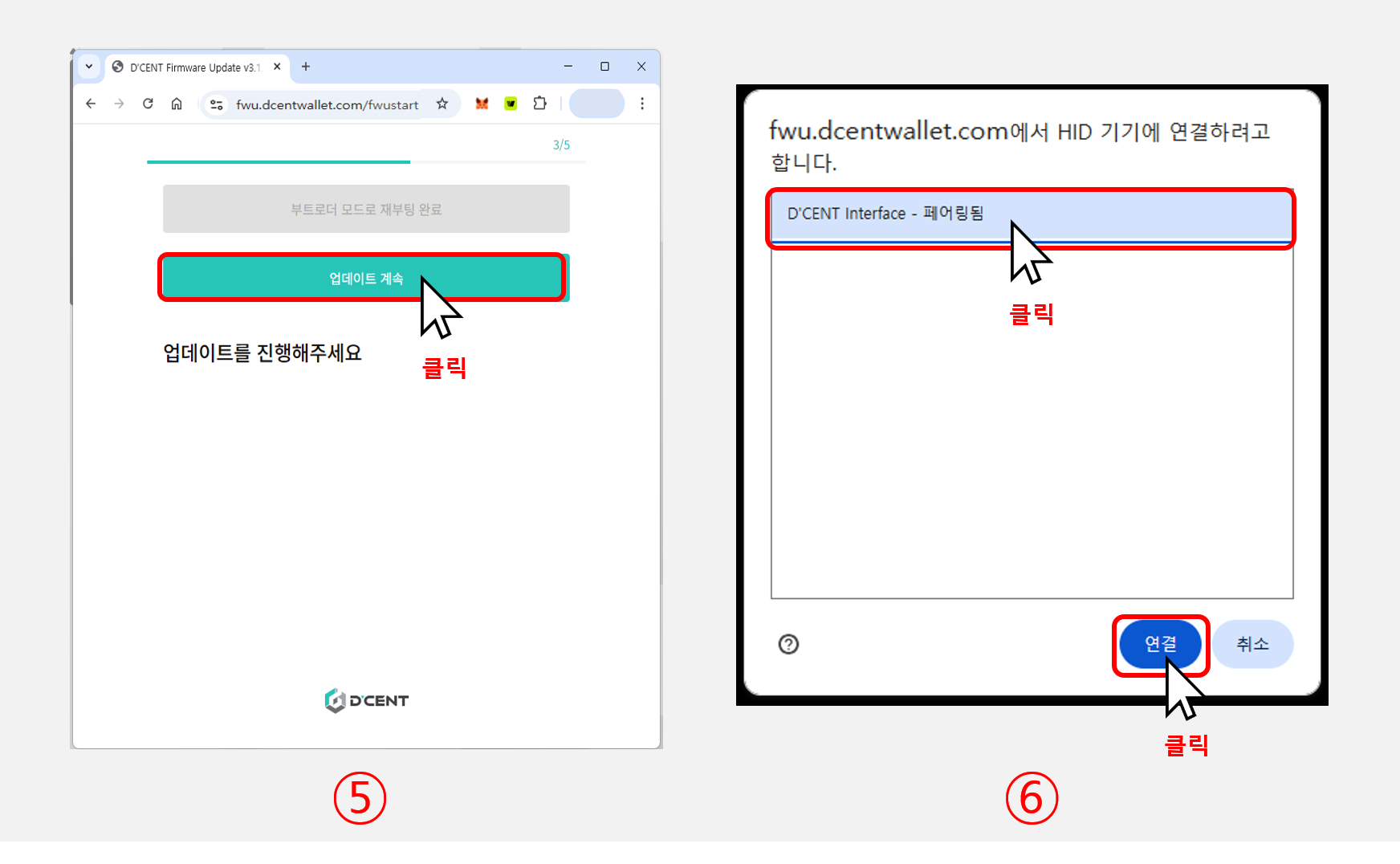 D'CENT Firmware Update v3.1

fwu.dcentwallet.com/fwustart

3/5

부트로더 모드로 재부팅 완료

업데이트 계속

업데이트를 진행해주세요

클릭

D'CENT

⑤

fwu.dcentwallet.com에서 HID 기기에 연결하려고 합니다.

D'CENT Interface - 페어링됨

클릭

연결

취소

클릭

⑥